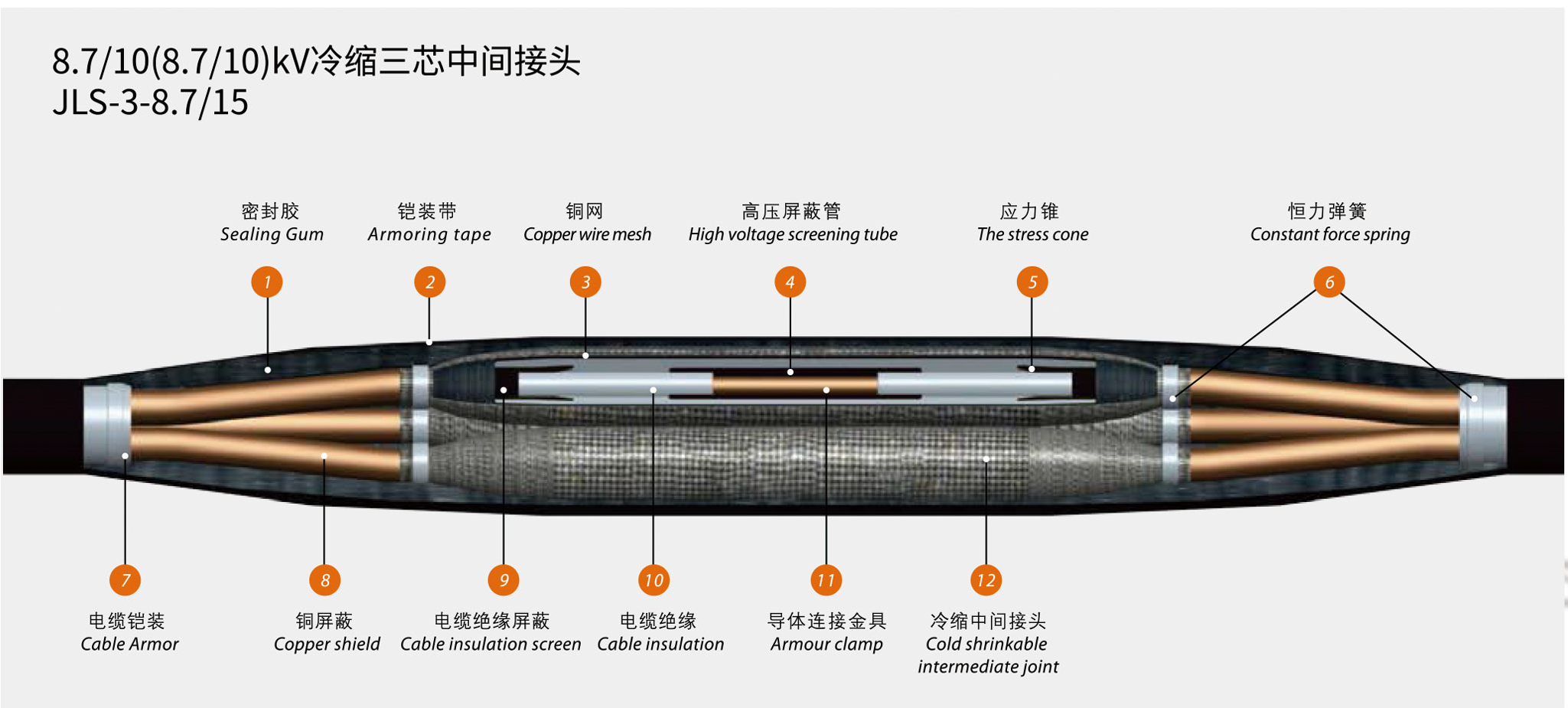 8.7/10(8.7/10)kV冷缩三芯中间接头
JLS-3-8.7/15

密封胶
Sealing Gum

铠装带
Armoring tape

铜网
Copper wire mesh

高压屏蔽管
High voltage screening tube

应力锥
The stress cone

恒力弹簧
Constant force spring

1

2

3

4

5

6

7

8

9

10

11

12

电缆铠装
Cable Armor

铜屏蔽
Copper shield

电缆绝缘屏蔽
Cable insulation screen

电缆绝缘
Cable insulation

导体连接金具
Armour clamp

冷缩中间接头
Cold shrinkable intermediate joint