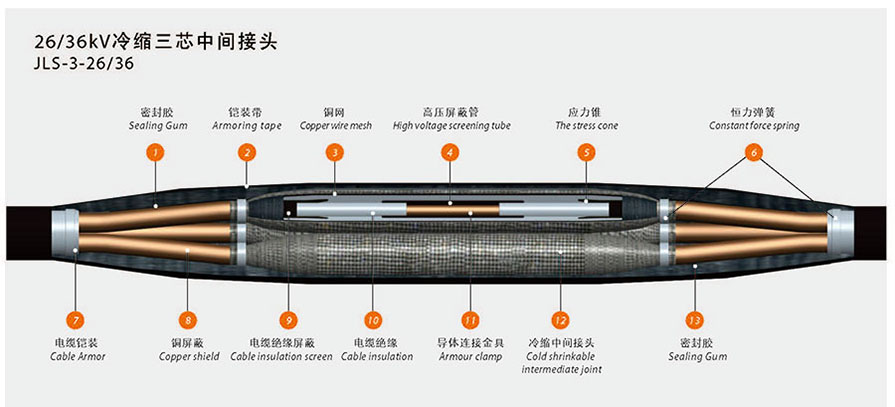 26/36kV冷缩三芯中间接头
JLS-3-26/36

密封胶
Sealing Gum

铠装带
Armoring tape

铜网
Copper wire mesh

高压屏蔽管
High voltage screening tube

应力锥
The stress cone

恒力弹簧
Constant force spring

1
2
3
4
5
6

7
8
9
10
11
12
13

电缆铠装
Cable Armor

铜屏蔽
Copper shield

电缆绝缘屏蔽
Cable insulation screen

电缆绝缘
Cable insulation

导体连接金具
Armour clamp

冷缩中间接头
Cold shrinkable intermediate joint

密封胶
Sealing Gum